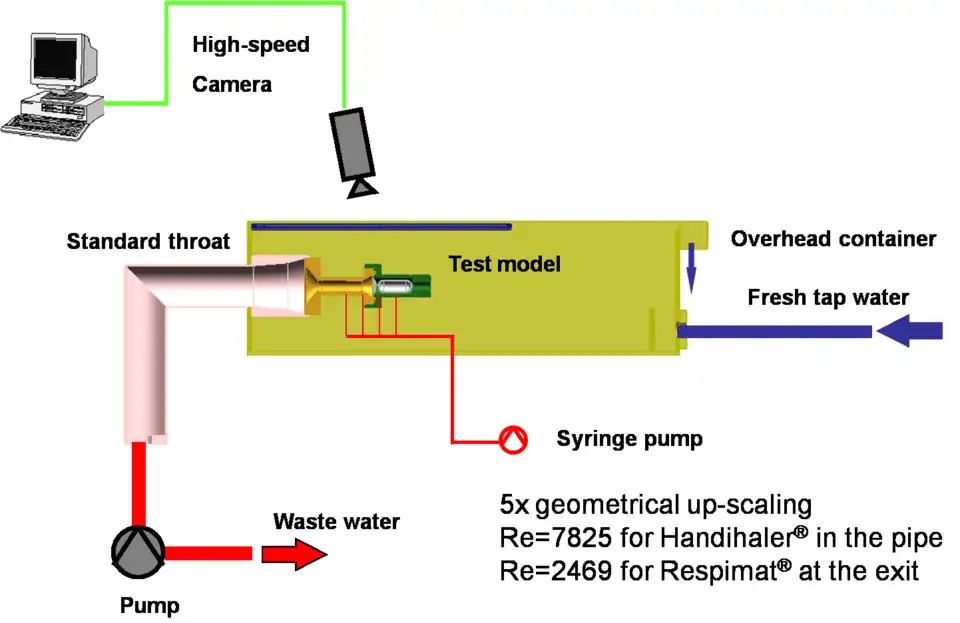 High-speed Camera

Standard throat

Test model

Overhead container

Fresh tap water

Syringe pump

Waste water

Pump

5x geometrical up-scaling
Re=7825 for Handihaler® in the pipe
Re=2469 for Respimat® at the exit